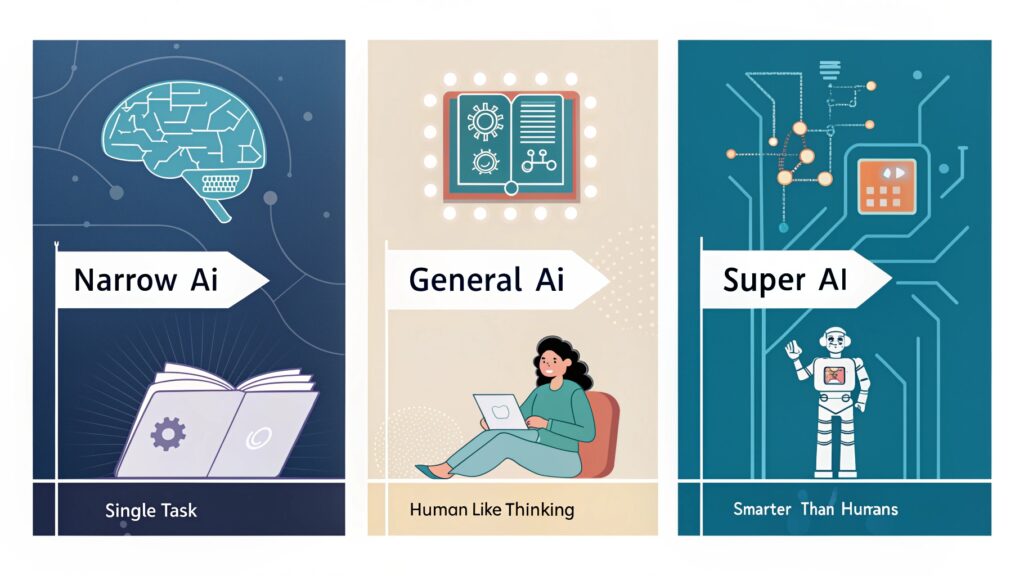 Narrow Ai

Single Task

General Ai

Human Like Thinking

Super AI

Smarter Than Humans